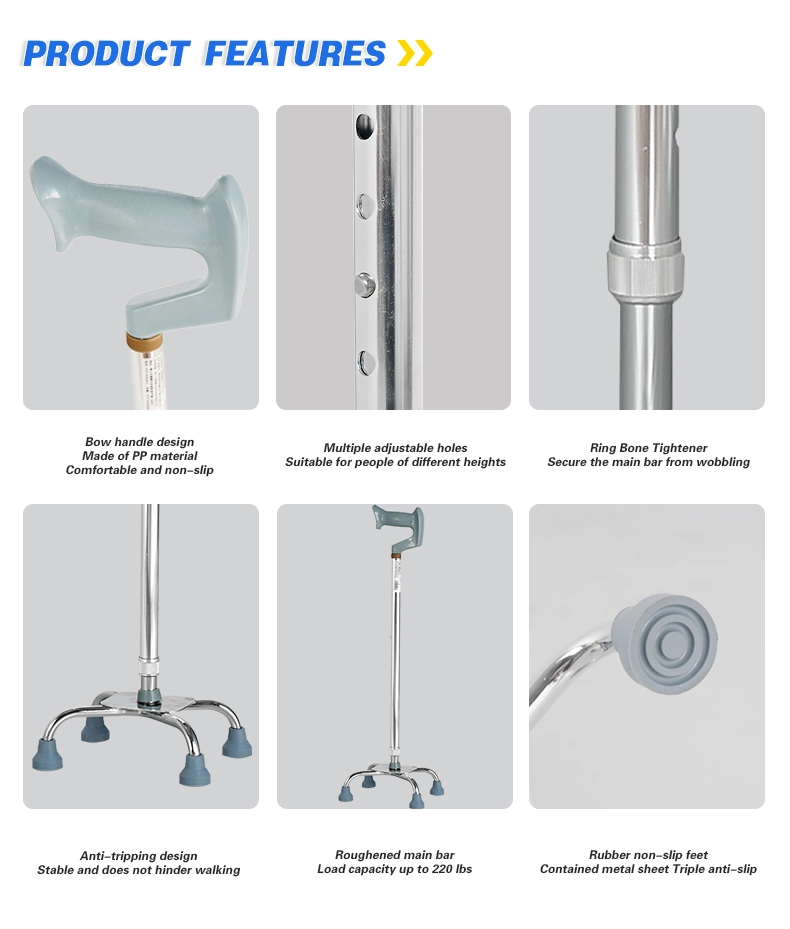 PRODUCT FEATURES

Bow handle design
Made of PP material
Comfortable and non-slip

Multiple adjustable holes
Suitable for people of different heights

Ring Bone Tightener
Secure the main bar from wobbling

Anti-tripping design
Stable and does not hinder walking

Roughened main bar
Load capacity up to 220 lbs

Rubber non-slip feet
Contained metal sheet Triple anti-slip